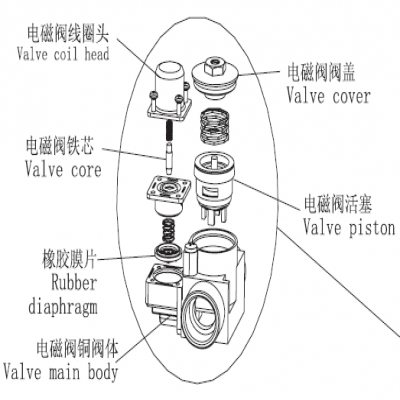 电磁阀线圈头
Valve coil head

电磁阀阀盖
Valve cover

电磁阀铁芯
Valve core

电磁阀活塞
Valve piston

橡胶膜片
Rubber diaphragm

电磁阀铜阀体
Valve main body